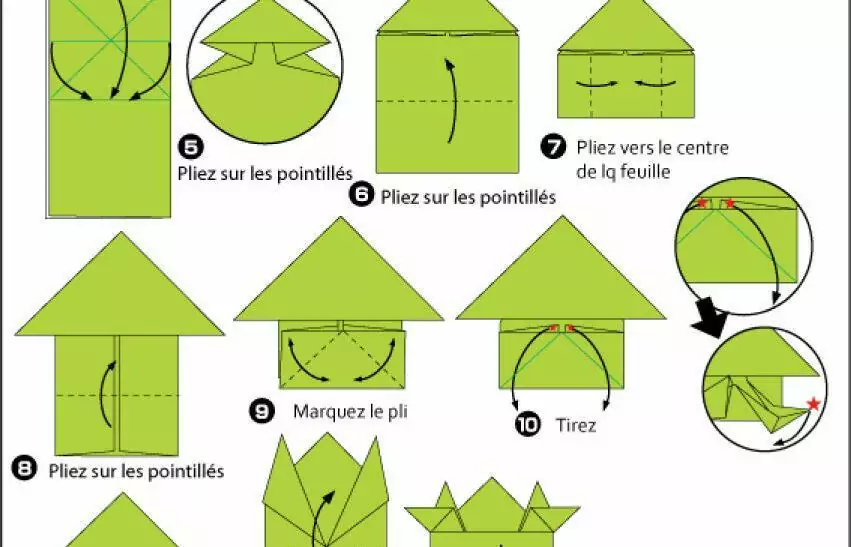 5 Pliez sur les pointillés

6 Pliez sur les pointillés

7 Pliez vers le centre de lq feuille

8 Pliez sur les pointillés

9 Marquez le pli

10 Tirez