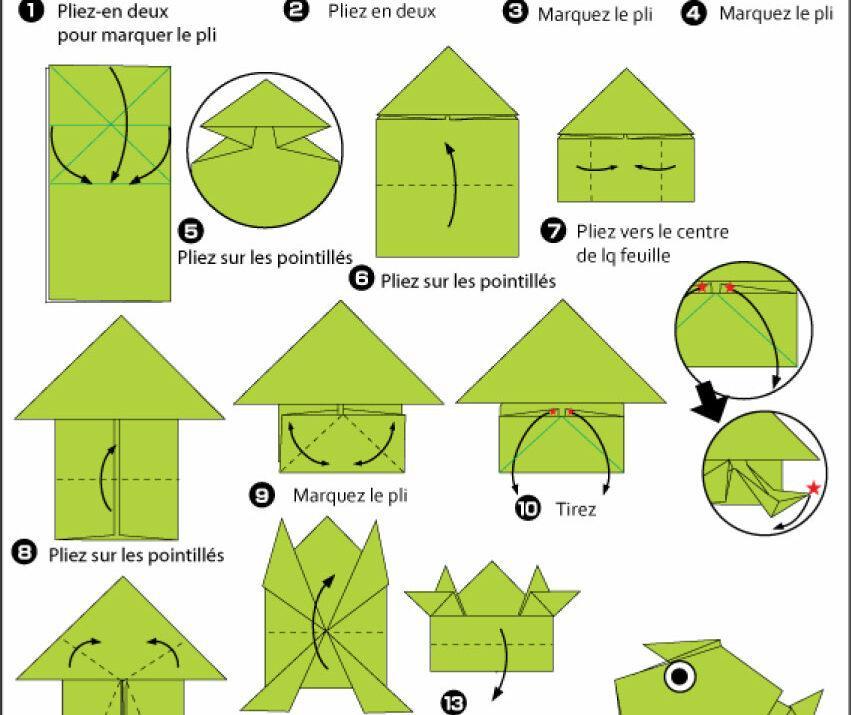 1 Pliez-en deux pour marquer le pli

2 Pliez en deux

3 Marquez le pli

4 Marquez le pli

5 Pliez sur les pointillés

6 Pliez sur les pointillés

7 Pliez vers le centre de lq feuille

8 Pliez sur les pointillés

9 Marquez le pli

10 Tirez

13